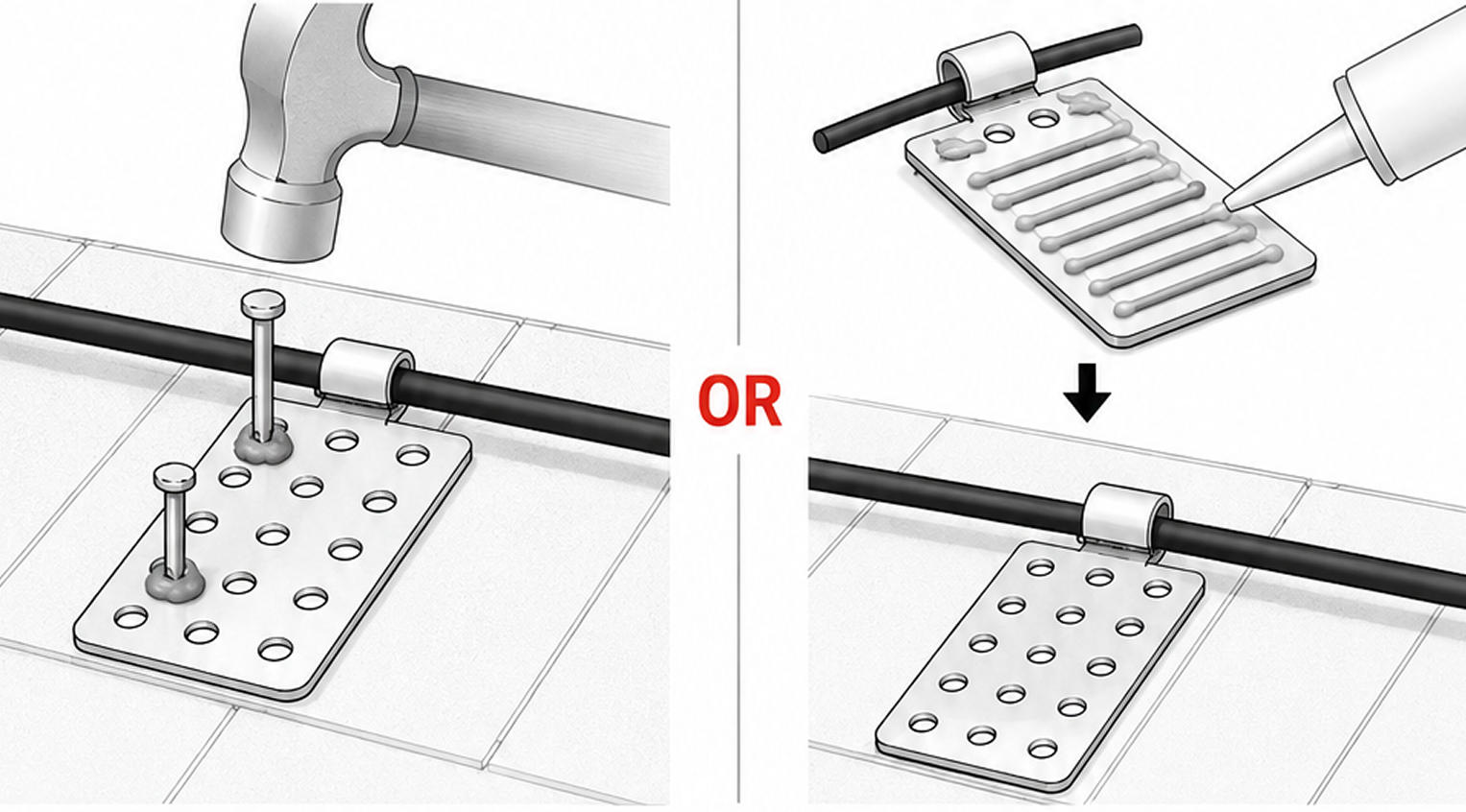 OR